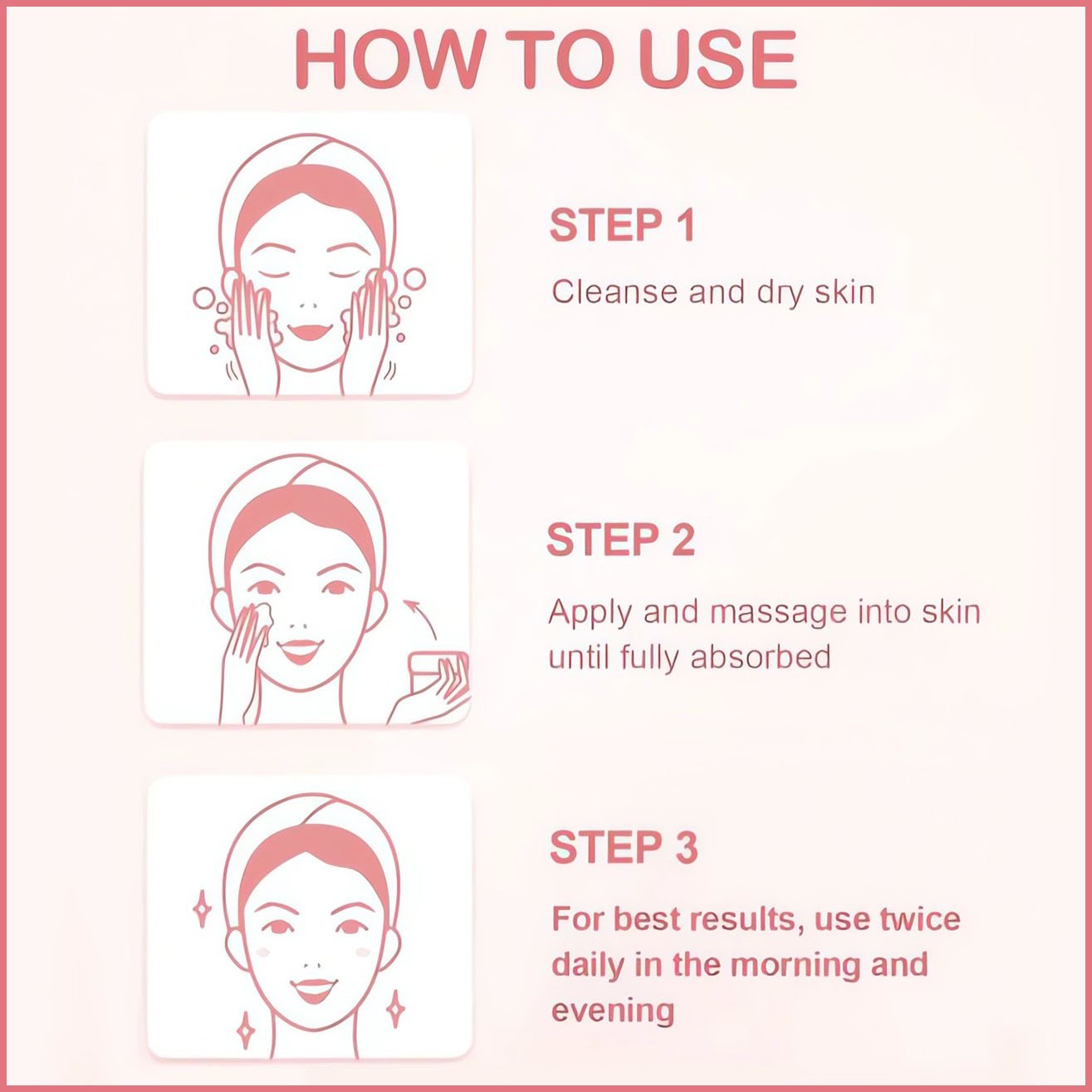 HOW TO USE

STEP 1

Cleanse and dry skin

STEP 2

Apply and massage into skin until fully absorbed

STEP 3

For best results, use twice daily in the morning and evening